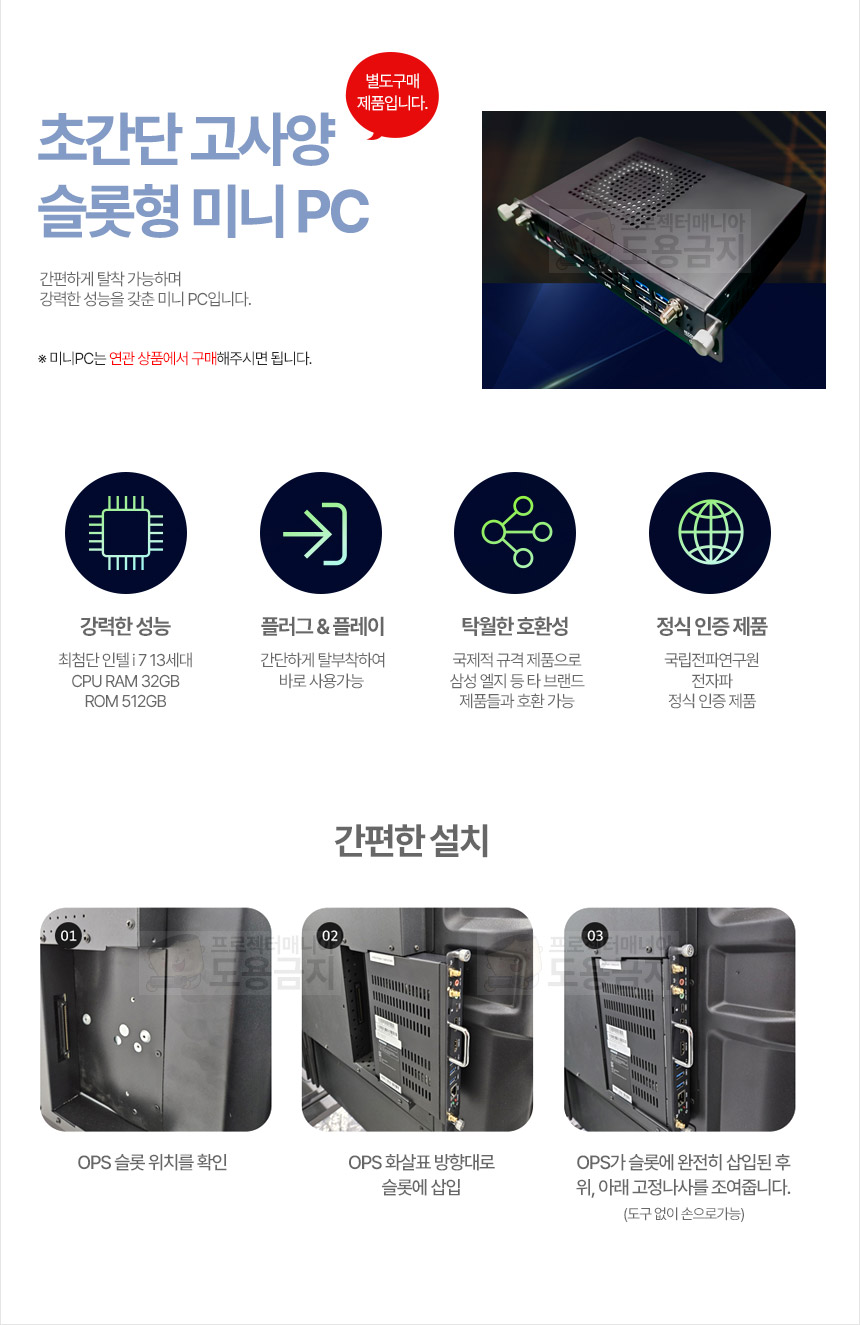 별도구매 제품입니다.

초간단 고사양 슬롯형 미니 PC

간편하게 탈착 가능하며 강력한 성능을 갖춘 미니 PC입니다.

※ 미니PC는 연관 상품에서 구매해주시면 됩니다.

프로젝터매니아 도용금지

강력한 성능

최첨단 인텔 i 7 13세대 CPU RAM 32GB ROM 512GB

플러그 & 플레이

간단하게 탈부착하여 바로 사용가능

탁월한 호환성

국제적 규격 제품으로 삼성 엘지 등 타 브랜드 제품들과 호환 가능

정식 인증 제품

국립전파연구원 전자파 정식 인증 제품

간편한 설치

01

프로젝터매니아 도용금지

OPS 슬롯 위치를 확인

02

OPS 화살표 방향대로 슬롯에 삽입

03

프로젝터매니아 도용금지

OPS가 슬롯에 완전히 삽입된 후 위, 아래 고정나사를 조여줍니다.

(도구 없이 손으로가능)