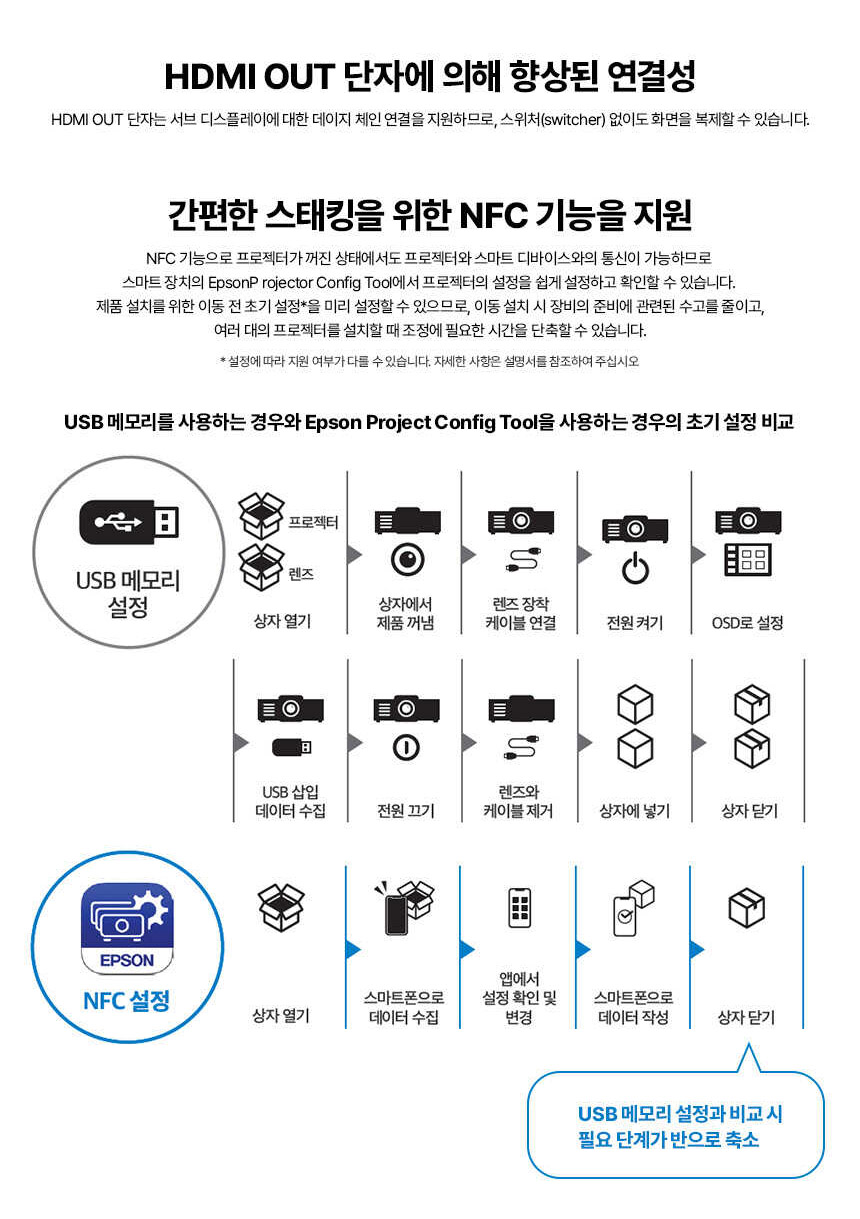 HDMI OUT 단자에 의해 향상된 연결성

HDMI OUT 단자는 서브 디스플레이에 대한 데이지 체인 연결을 지원하므로, 스위처(switcher) 없이도 화면을 복제할 수 있습니다.

간편한 스태킹을 위한 NFC 기능을 지원

NFC 기능으로 프로젝터가 꺼진 상태에서도 프로젝터와 스마트 디바이스와의 통신이 가능하므로 스마트 장치의 EpsonP rojector Config Tool에서 프로젝터의 설정을 쉽게 설정하고 확인할 수 있습니다. 제품 설치를 위한 이동 전 초기 설정*을 미리 설정할 수 있으므로, 이동 설치 시 장비의 준비에 관련된 수고를 줄이고, 여러 대의 프로젝터를 설치할 때 조정에 필요한 시간을 단축할 수 있습니다.

* 설정에 따라 지원 여부가 다를 수 있습니다. 자세한 사항은 설명서를 참조하여 주십시오

USB 메모리를 사용하는 경우와 Epson Project Config Tool을 사용하는 경우의 초기 설정 비교

USB 메모리 설정

프로젝터

렌즈

상자 열기

상자에서 제품 꺼냄

렌즈 장착 케이블 연결

전원 켜기

OSD로 설정

USB 삽입 데이터 수집

전원 끄기

렌즈와 케이블 제거

상자에 넣기

상자 닫기

EPSON

NFC 설정

상자 열기

스마트폰으로 데이터 수집

앱에서 설정 확인 및 변경

스마트폰으로 데이터 작성

상자 닫기

USB 메모리 설정과 비교 시 필요 단계가 반으로 축소